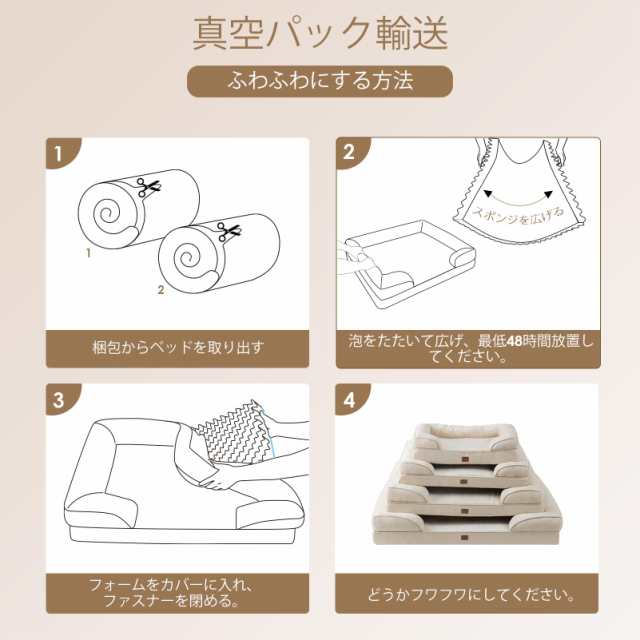 真空パック輸送

ふわふわにする方法

1

1

2

梱包からベッドを取り出す

2

スポンジを広げる

泡をたたいて広げ、最低48時間放置してください。

3

フォームをカバーに入れ、ファスナーを閉める。

4

どうかフワフワにしてください。