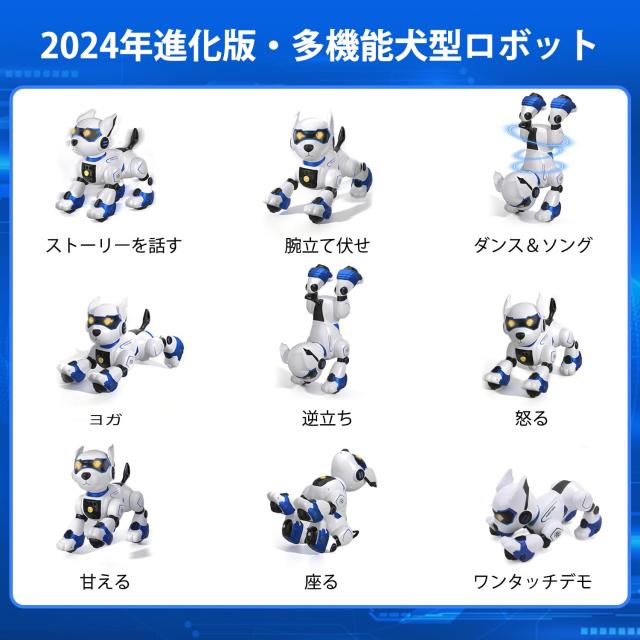 2024年進化版・多機能犬型ロボット

ストーリーを話す

腕立て伏せ

ダンス＆ソング

ヨガ

逆立ち

怒る

甘える

座る

ワンタッチデモ