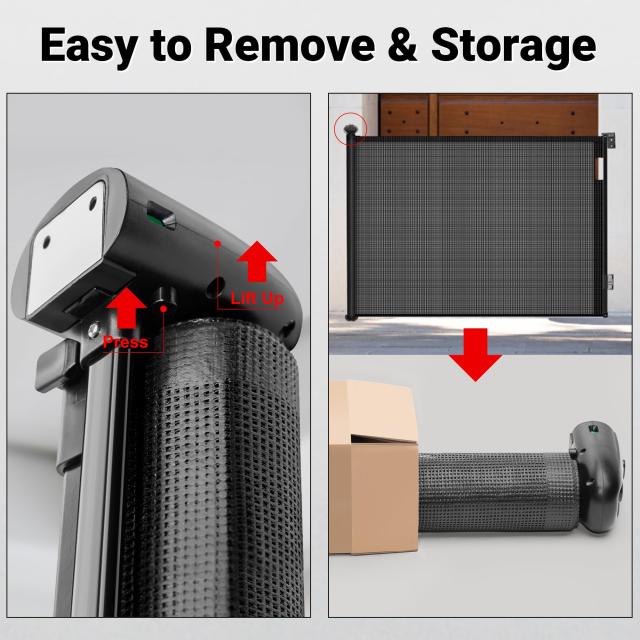 Easy to Remove & Storage

Lift Up

Press