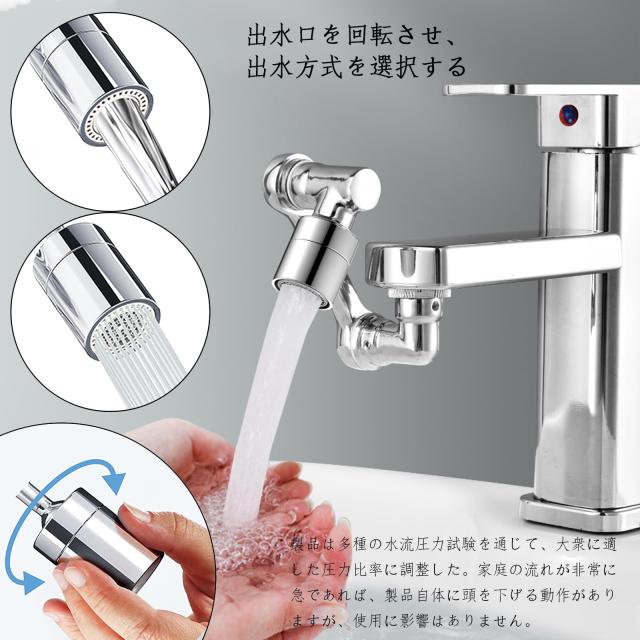 出水口を回転させ、
出水方式を選択する

製品は多種の水流圧力試験を通じて、大衆に適した圧力比率に調整した。家庭の流れが非常に急であれば、製品自体に頭を下げる動作がありますが、使用に影響はありません。