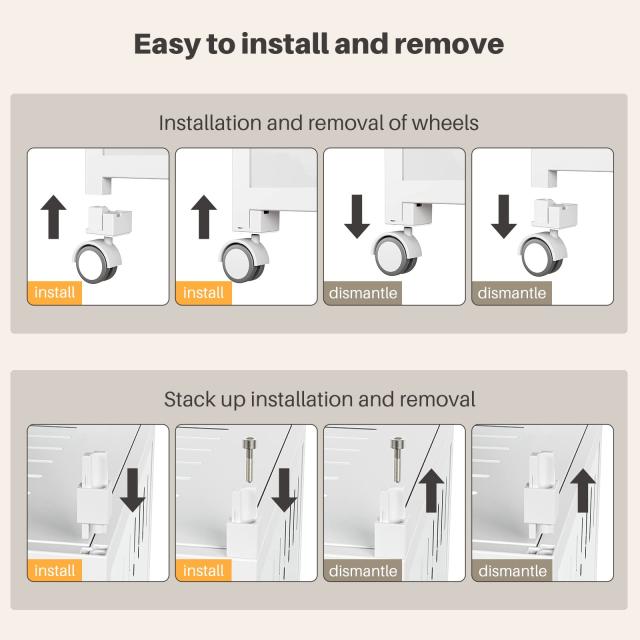 Easy to install and remove

Installation and removal of wheels

install

install

dismantle

dismantle

Stack up installation and removal

install

install

dismantle

dismantle