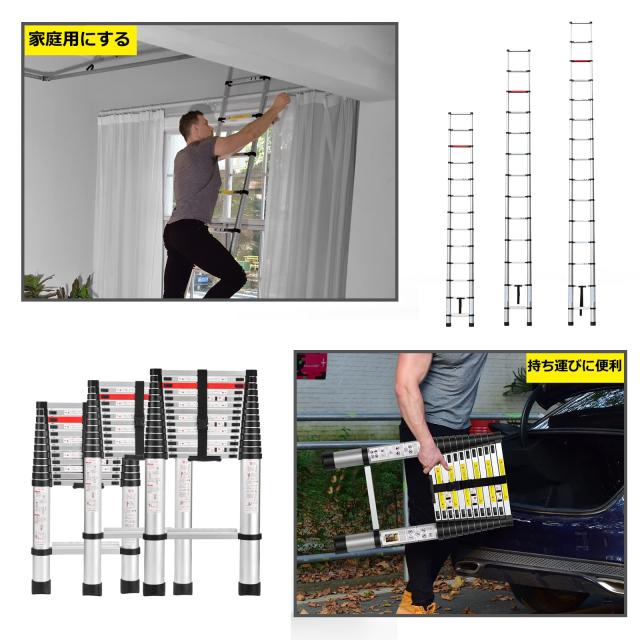 家庭用にする

持ち運びに便利