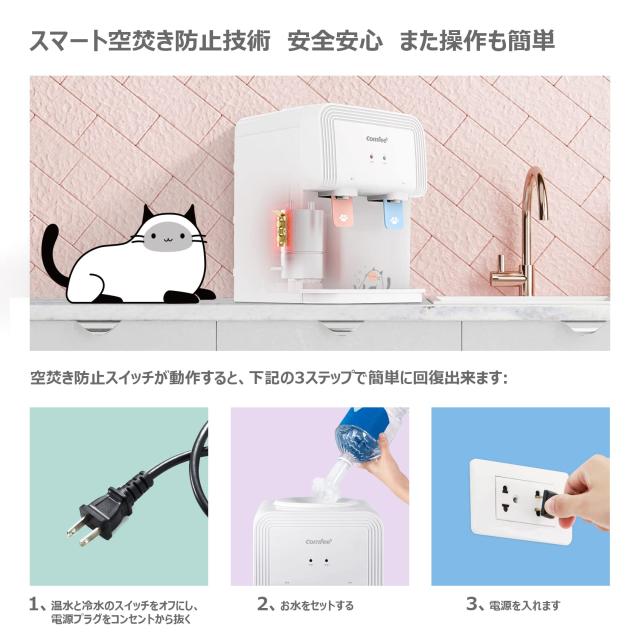 スマート空焚き防止技術　安全安心　また操作も簡単

comfee'

空焚き防止スイッチが動作すると、下記の3ステップで簡単に回復出来ます:

comfee'

1、温水と冷水のスイッチをオフにし、電源プラグをコンセントから抜く

2、お水をセットする

3、電源を入れます