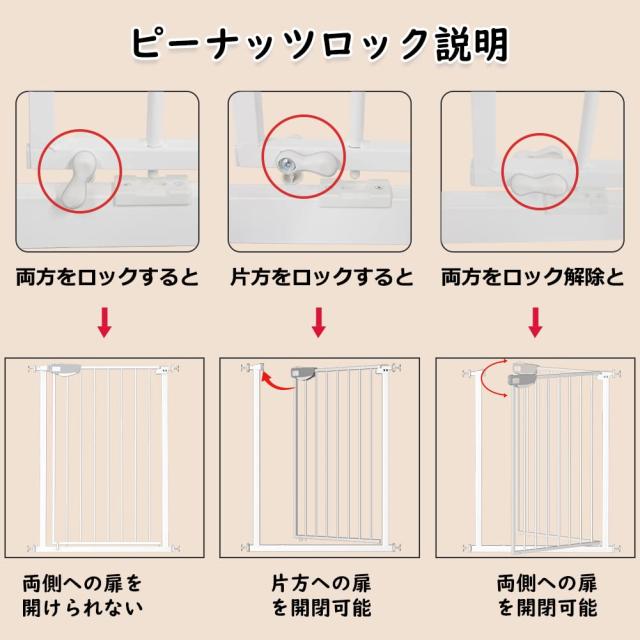 ピーナッツロック説明

両方をロックすると

片方をロックすると

両方をロック解除と

両側への扉を開けられない

片方への扉を開閉可能

両側への扉を開閉可能