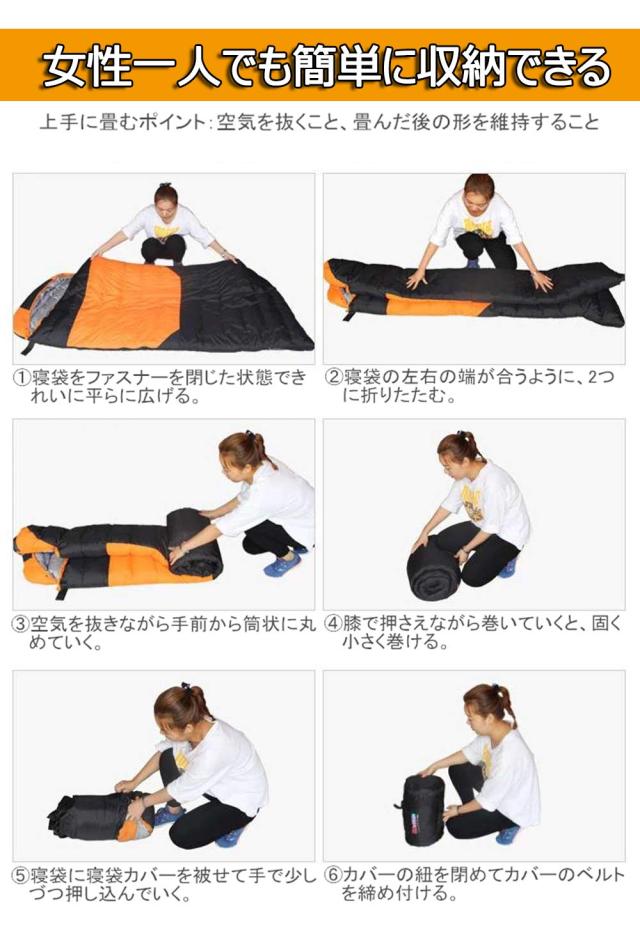 女性一人でも簡単に収納できる

上手に畳むポイント：空気を抜くこと、畳んだ後の形を維持すること

①寝袋をファスナーを閉じた状態できれいに平らに広げる。

②寝袋の左右の端が合うように、2つに折りたたむ。

③空気を抜きながら手前から筒状に丸めていく。

④膝で押さえながら巻いていくと、固く小さく巻ける。

⑤寝袋に寝袋カバーを被せて手で少しづつ押し込んでいく。

⑥カバーの紐を閉めてカバーのベルトを締め付ける。