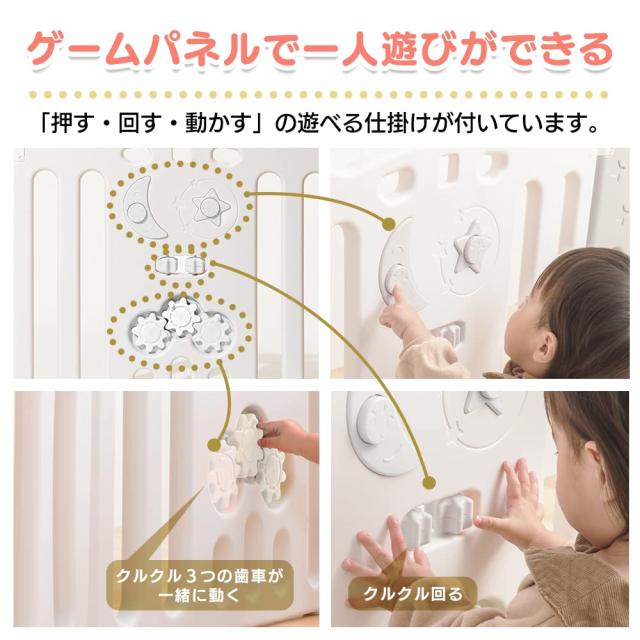 ゲームパネルで一人遊びができる

「押す・回す・動かす」の遊べる仕掛けが付いています。

クルクル３つの歯車が一緒に動く

クルクル回る