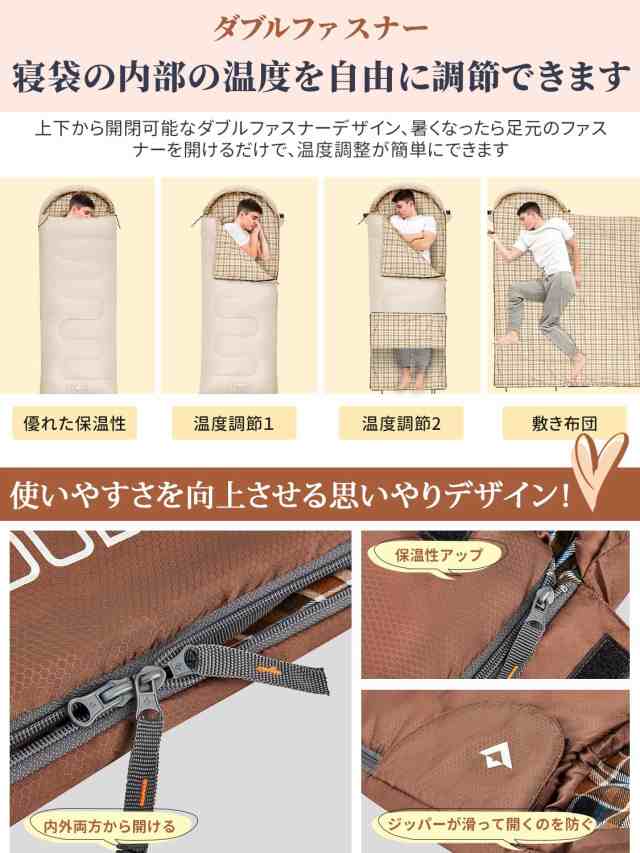 ダブルファスナー

寝袋の内部の温度を自由に調節できます

上下から開閉可能なダブルファスナーデザイン、暑くなったら足元のファスナーを開けるだけで、温度調整が簡単にできます

優れた保温性

温度調節1

温度調節2

敷き布団

使いやすさを向上させる思いやりデザイン!

保温性アップ

内外両方から開ける

ジッパーが滑って開くのを防ぐ