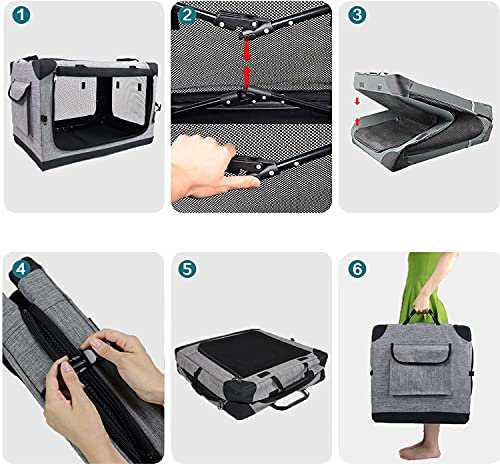 1

2

3

4

5

6