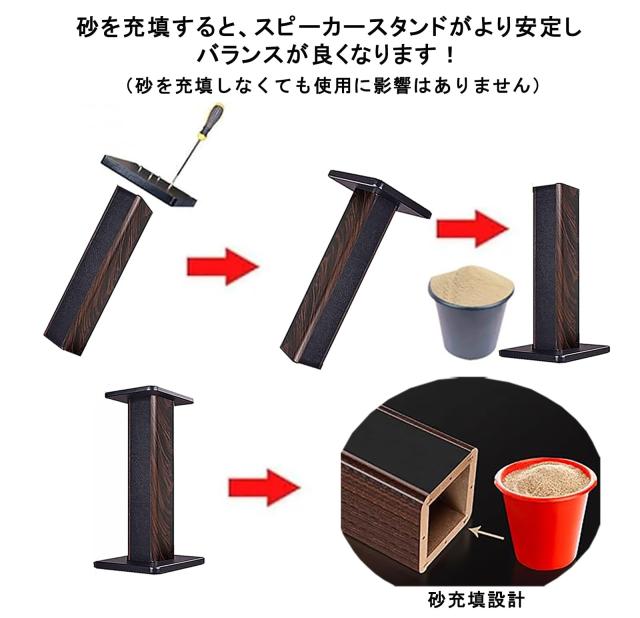 砂を充填すると、スピーカースタンドがより安定しバランスが良くなります！
（砂を充填しなくても使用に影響はありません）

砂充填設計