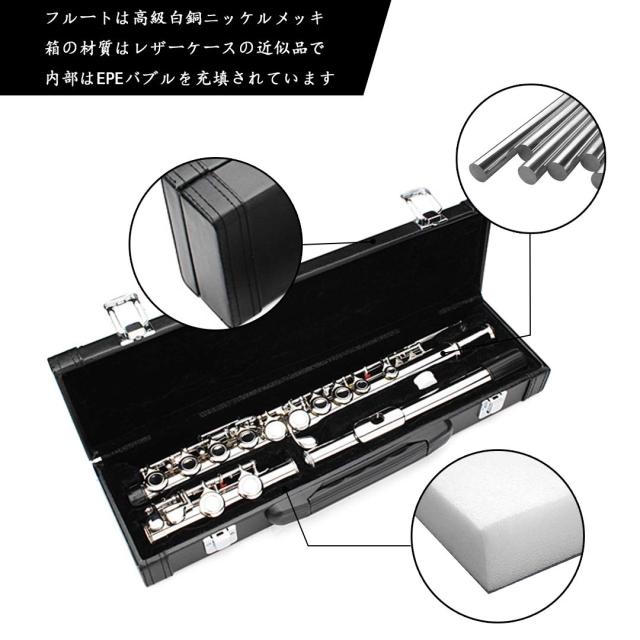 フルートは高級白銅ニッケルメッキ
箱の材質はレザーケースの近似品で
内部はEPEバブルを充填されています