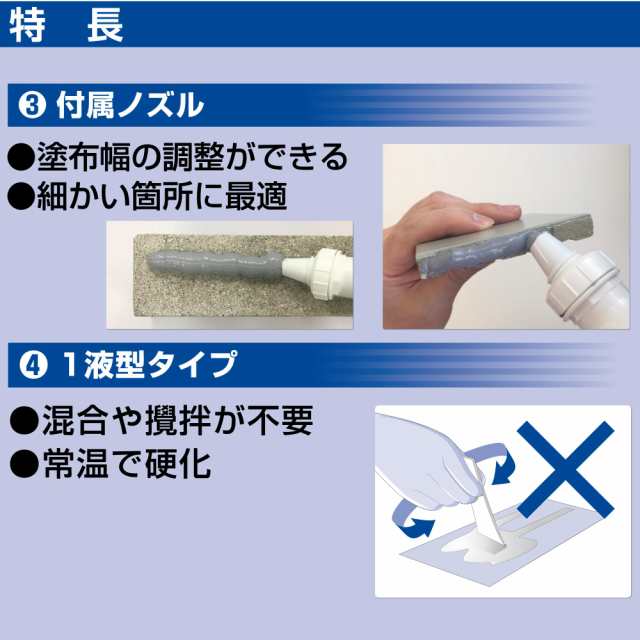 特　長

❸ 付属ノズル

●塗布幅の調整ができる
●細かい箇所に最適

❹ 1液型タイプ

●混合や攪拌が不要
●常温で硬化