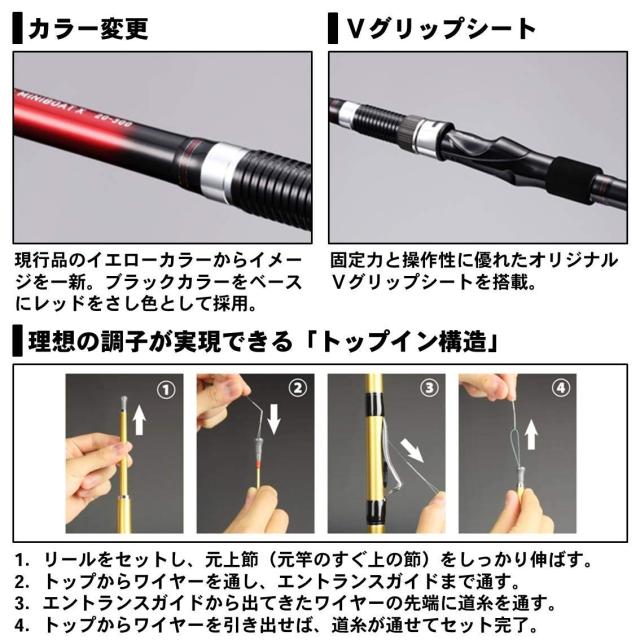 カラー変更

MINIBOAT X 20-300

現行品のイエローカラーからイメージを一新。ブラックカラーをベースにレッドをさし色として採用。

Vグリップシート

固定力と操作性に優れたオリジナルVグリップシートを搭載。

理想の調子が実現できる「トップイン構造」

①

②

③

④

1. リールをセットし、元上節（元竿のすぐ上の節）をしっかり伸ばす。
2. トップからワイヤーを通し、エントランスガイドまで通す。
3. エントランスガイドから出てきたワイヤーの先端に道糸を通す。
4. トップからワイヤーを引き出せば、道糸が通せてセット完了。