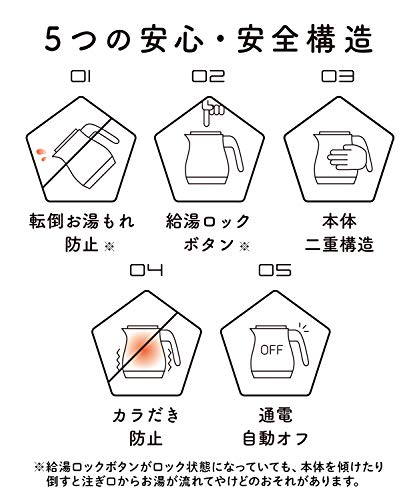 5つの安心・安全構造

01

転倒お湯もれ防止 ※

02

給湯ロックボタン ※

03

本体二重構造

04

カラだき防止

05

OFF

通電自動オフ

※給湯ロックボタンがロック状態になっていても、本体を傾けたり倒すと注ぎ口からお湯が流れてやけどのおそれがあります。