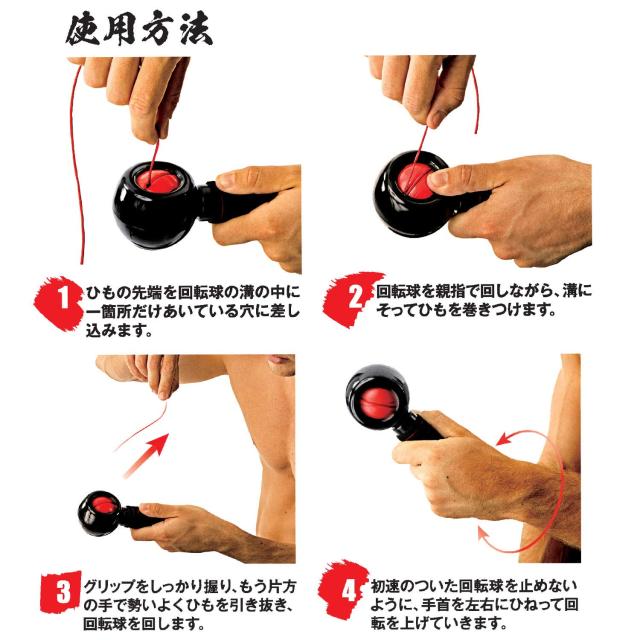 使用方法

1 ひもの先端を回転球の溝の中に一箇所だけあいている穴に差し込みます。

2 回転球を親指で回しながら、溝にそってひもを巻きつけます。

3 グリップをしっかり握り、もう片方の手で勢いよくひもを引き抜き、回転球を回します。

4 初速のついた回転球を止めないように、手首を左右にひねって回転を上げていきます。