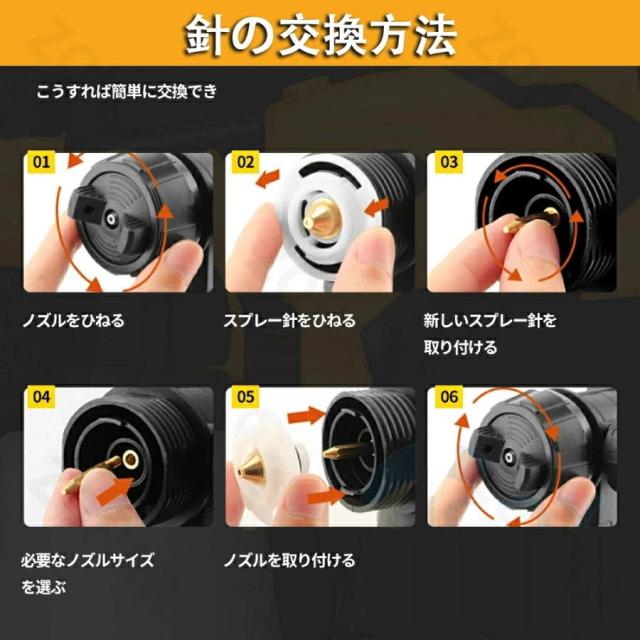 針の交換方法

こうすれば簡単に交換でき

01

ノズルをひねる

02

スプレー針をひねる

03

新しいスプレー針を取り付ける

04

必要なノズルサイズを選ぶ

05

ノズルを取り付ける

06