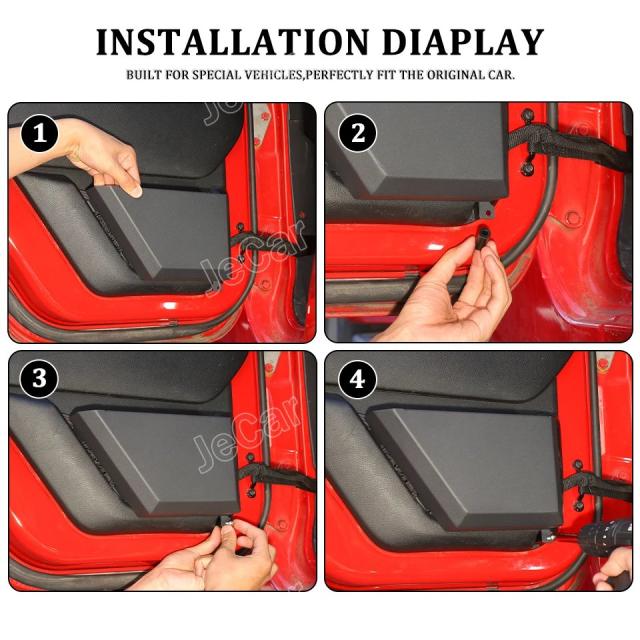 INSTALLATION DIAPLAY

BUILT FOR SPECIAL VEHICLES,PERFECTLY FIT THE ORIGINAL CAR.

1

JeCar

2

3

JeCar

4