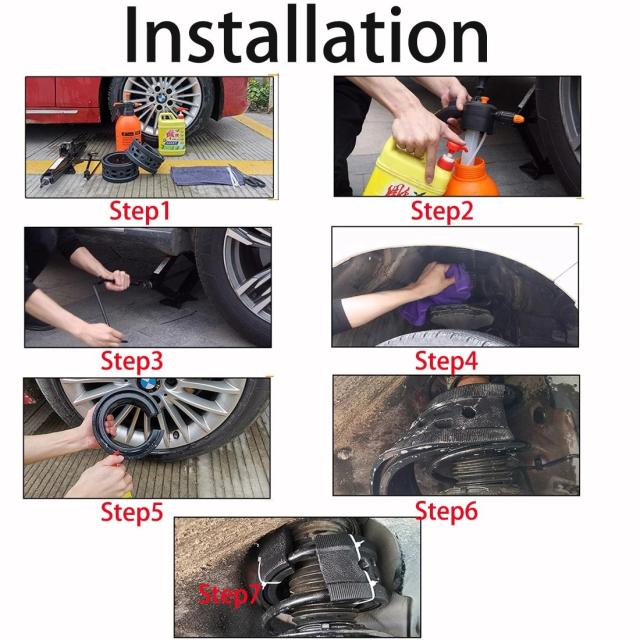 Installation

Step1

Step2

Step3

Step4

Step5

Step6

Step7