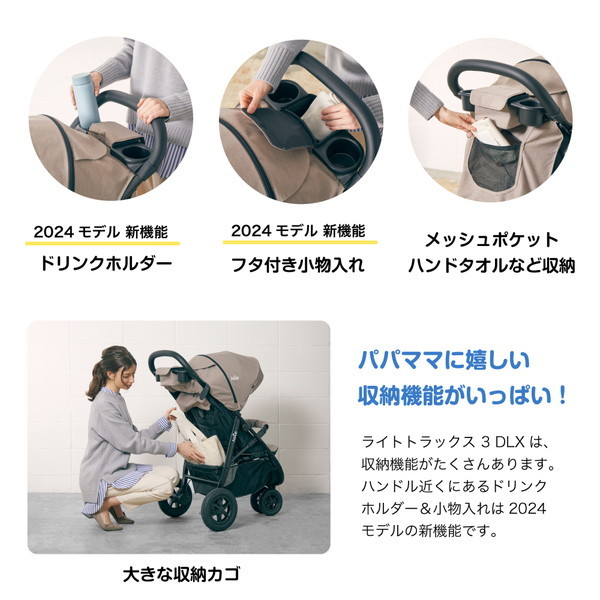 2024 モデル 新機能
ドリンクホルダー

2024 モデル 新機能
フタ付き小物入れ

メッシュポケット
ハンドタオルなど収納

パパママに嬉しい
収納機能がいっぱい！

ライトトラックス 3 DLX は、収納機能がたくさんあります。ハンドル近くにあるドリンクホルダー＆小物入れは 2024 モデルの新機能です。

大きな収納カゴ