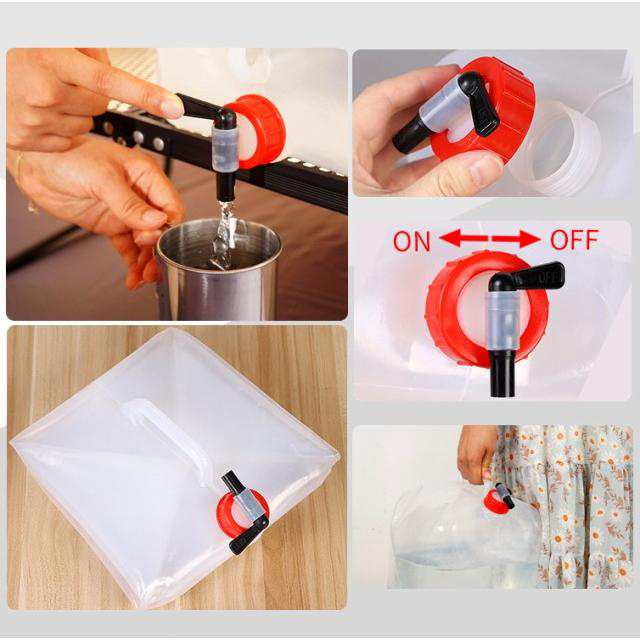 ON OFF

OFF