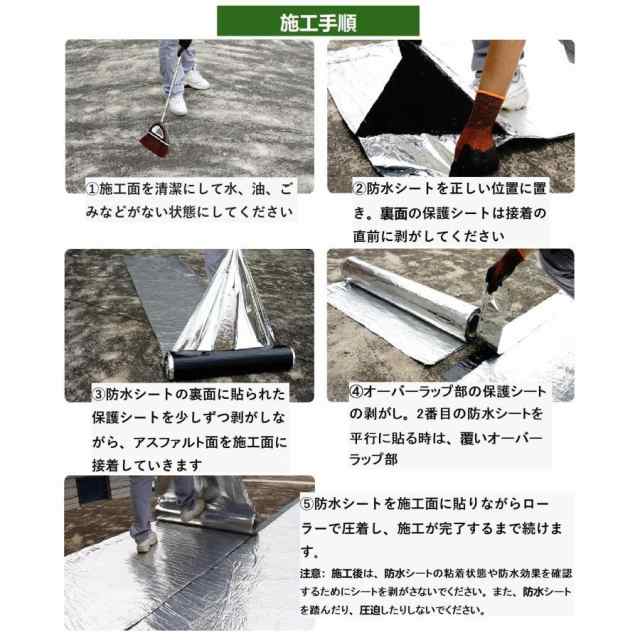 施工手順

①施工面を清潔にして水、油、ごみなどがない状態にしてください

②防水シートを正しい位置に置き、裏面の保護シートは接着の直前に剥がしてください

③防水シートの裏面に貼られた保護シートを少しずつ剥がしながら、アスファルト面を施工面に接着していきます

④オーバーラップ部の保護シートの剥がし。2番目の防水シートを平行に貼る時は、覆いオーバーラップ部

⑤防水シートを施工面に貼りながらローラーで圧着し、施工が完了するまで続けます。

注意：施工後は、防水シートの粘着状態や防水効果を確認するためにシートを剥がさないでください。また、防水シートを踏んだり、圧迫したりしないでください。