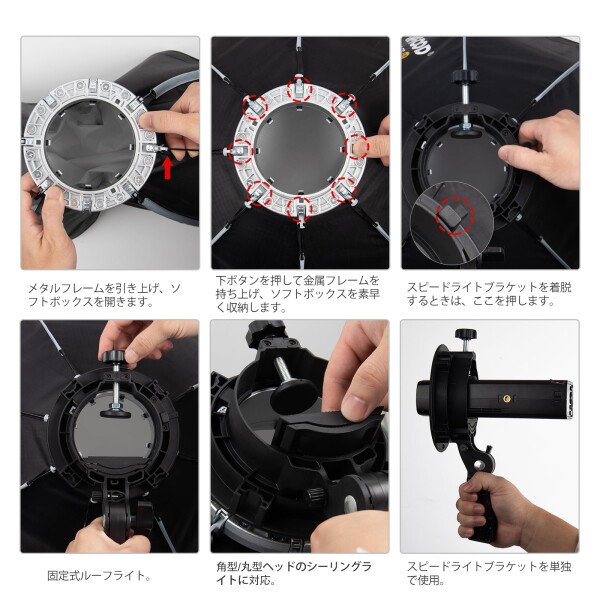 メタルフレームを引き上げ、ソフトボックスを開きます。

下ボタンを押して金属フレームを持ち上げ、ソフトボックスを素早く収納します。

スピードライトブラケットを着脱するときは、ここを押します。

固定式ルーフライト。

角型/丸型ヘッドのシーリングライトに対応。

スピードライトブラケットを単独で使用。