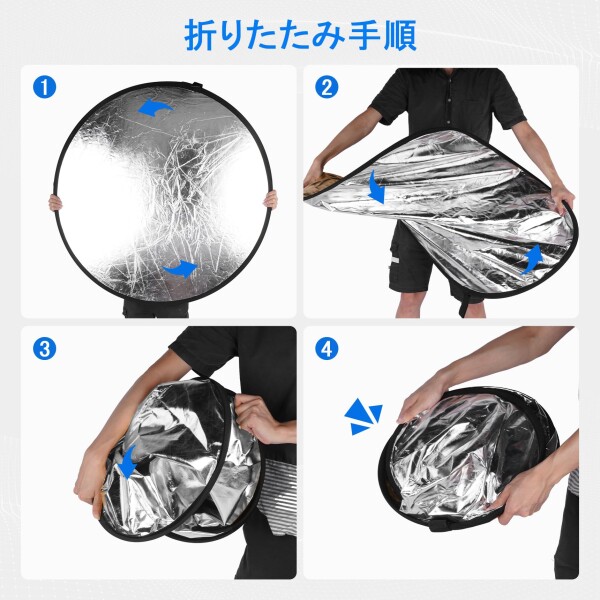 折りたたみ手順

1

2

3

4