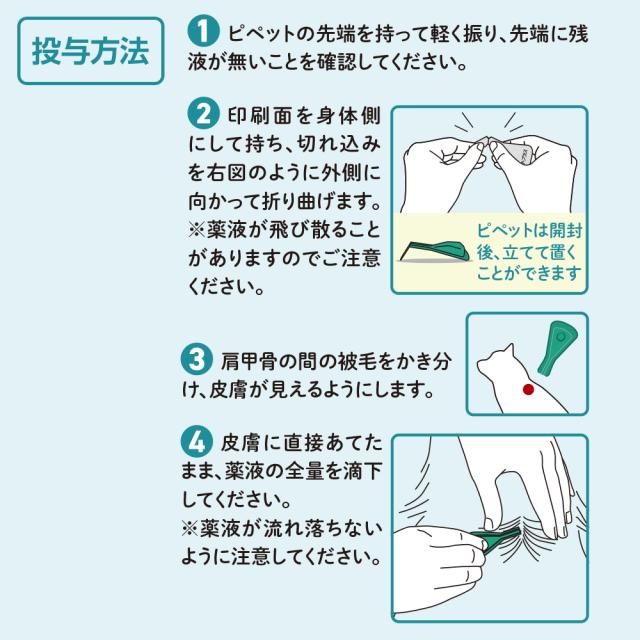 投与方法

1 ピペットの先端を持って軽く振り、先端に残液が無いことを確認してください。

2 印刷面を身体側にして持ち、切れ込みを右図のように外側に向かって折り曲げます。
※薬液が飛び散ることがありますのでご注意ください。

ピペットは開封後、立てて置くことができます

3 肩甲骨の間の被毛をかき分け、皮膚が見えるようにします。

4 皮膚に直接あてたまま、薬液の全量を滴下してください。
※薬液が流れ落ちないように注意してください。