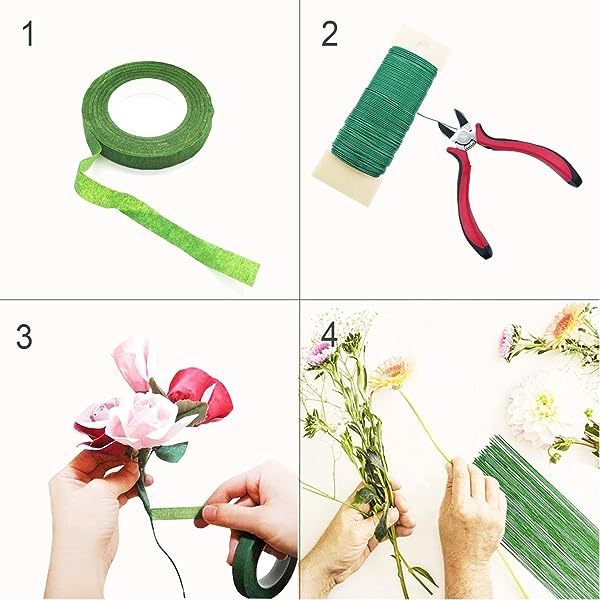 1

2

3

4