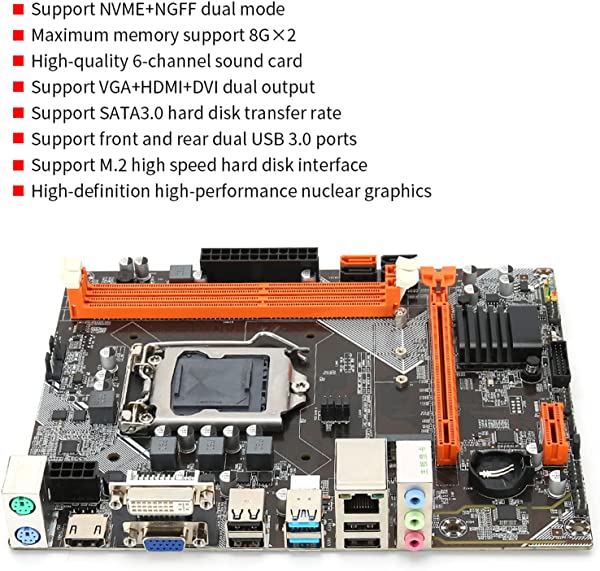 ■ Support NVME+NGFF dual mode
■ Maximum memory support 8G×2
■ High-quality 6-channel sound card
■ Support VGA+HDMI+DVI dual output
■ Support SATA3.0 hard disk transfer rate
■ Support front and rear dual USB 3.0 ports
■ Support M.2 high speed hard disk interface
■ High-definition high-performance nuclear graphics