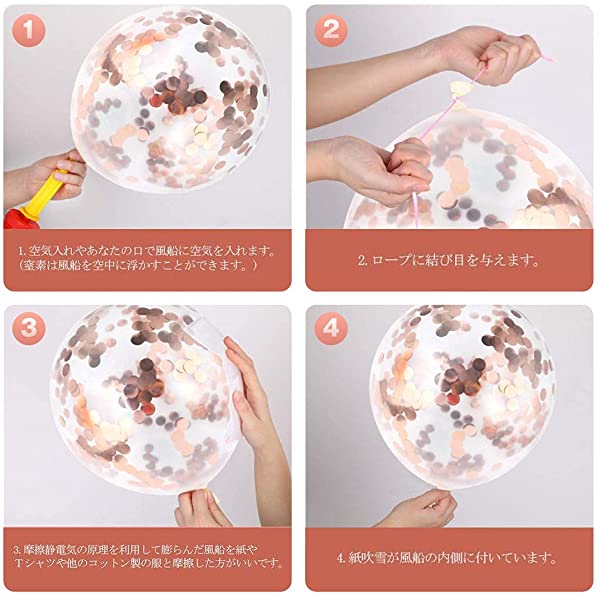 1

1. 空気入れやあなたの口で風船に空気を入れます。
(窒素は風船を空中に浮かすことができます。)

2

2. ロープに結び目を与えます。

3

3. 摩擦静電気の原理を利用して膨らんだ風船を紙やTシャツや他のコットン製の服と摩擦した方がいいです。

4

4. 紙吹雪が風船の内側に付いています。