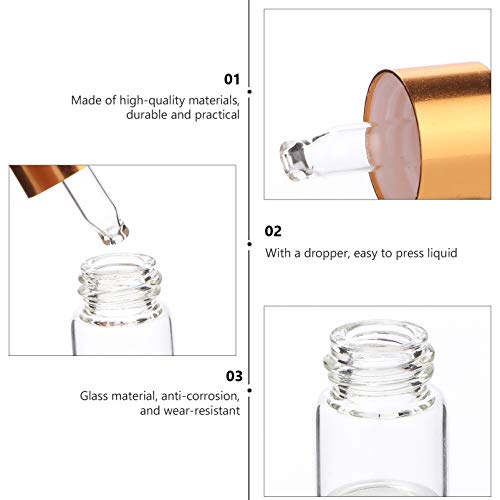 01
Made of high-quality materials, durable and practical

02
With a dropper, easy to press liquid

03
Glass material, anti-corrosion, and wear-resistant