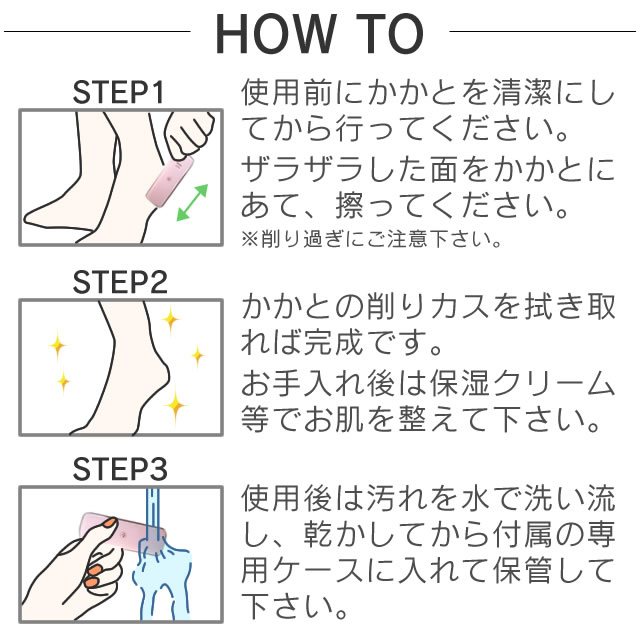 HOW TO

STEP1

使用前にかかとを清潔にしてから行ってください。

ザラザラした面をかかとにあて、擦ってください。

※削り過ぎにご注意下さい。

STEP2

かかとの削りカスを拭き取れば完成です。

お手入れ後は保湿クリーム等でお肌を整えて下さい。

STEP3

使用後は汚れを水で洗い流し、乾かしてから付属の専用ケースに入れて保管して下さい。