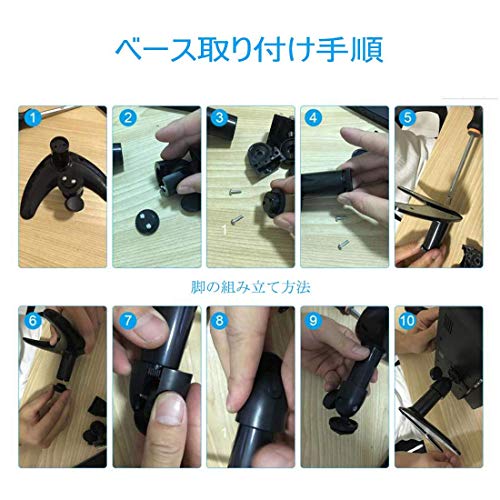 ベース取り付け手順

1

2

3

4

5

脚の組み立て方法

6

7

8

9

10