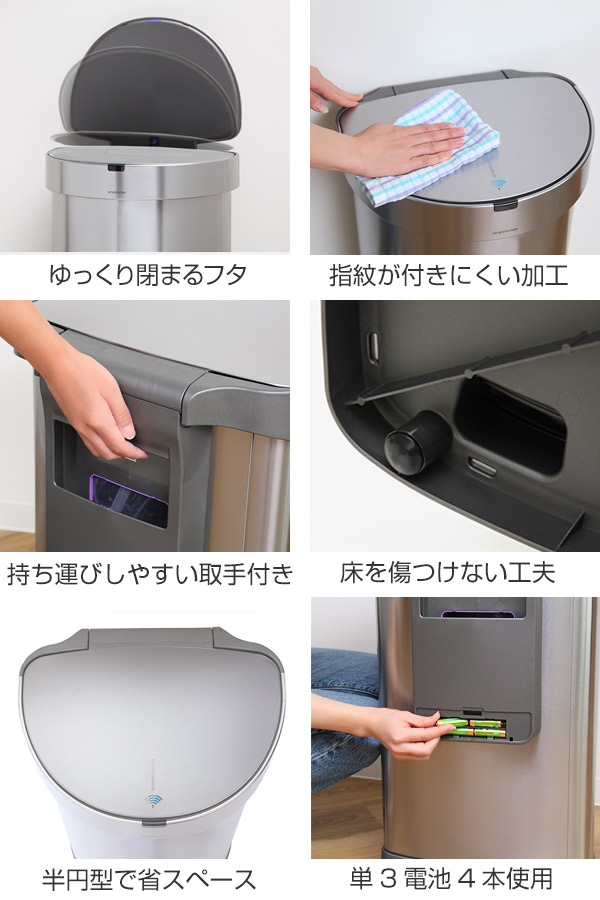 ゆっくり閉まるフタ

指紋が付きにくい加工

持ち運びしやすい取手付き

床を傷つけない工夫

半円型で省スペース

単３電池４本使用