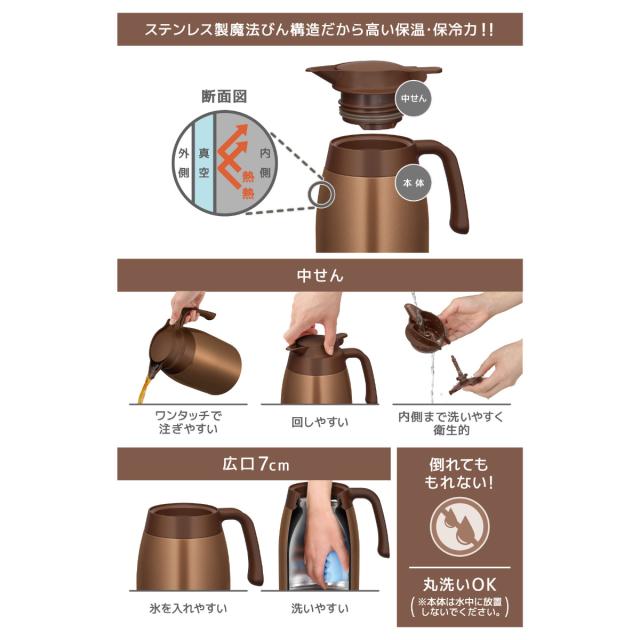 ステンレス製魔法びん構造だから高い保温・保冷力!!

断面図

外側

真空

内側

熱

熱

中せん

本体

中せん

ワンタッチで注ぎやすい

回しやすい

内側まで洗いやすく衛生的

広口7cm

氷を入れやすい

洗いやすい

倒れてももれない!

丸洗いOK

(※本体は水中に放置しないでください。)