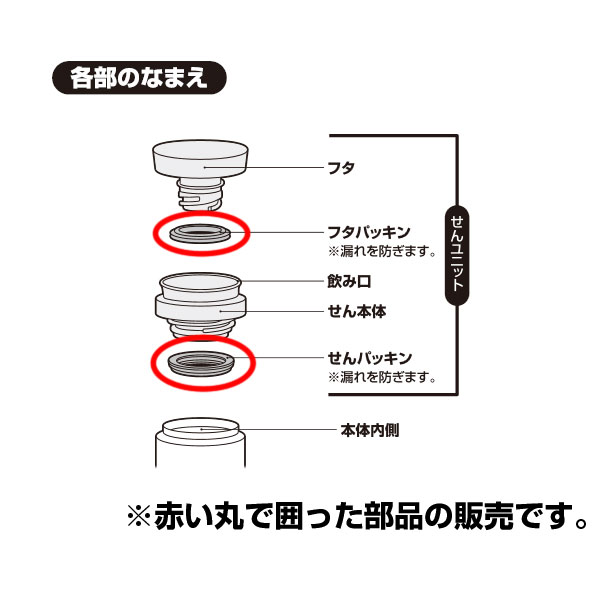 各部のなまえ

フタ

フタパッキン
※漏れを防ぎます。

飲み口

せん本体

せんパッキン
※漏れを防ぎます。

せんユニット

本体内側

※赤い丸で囲った部品の販売です。