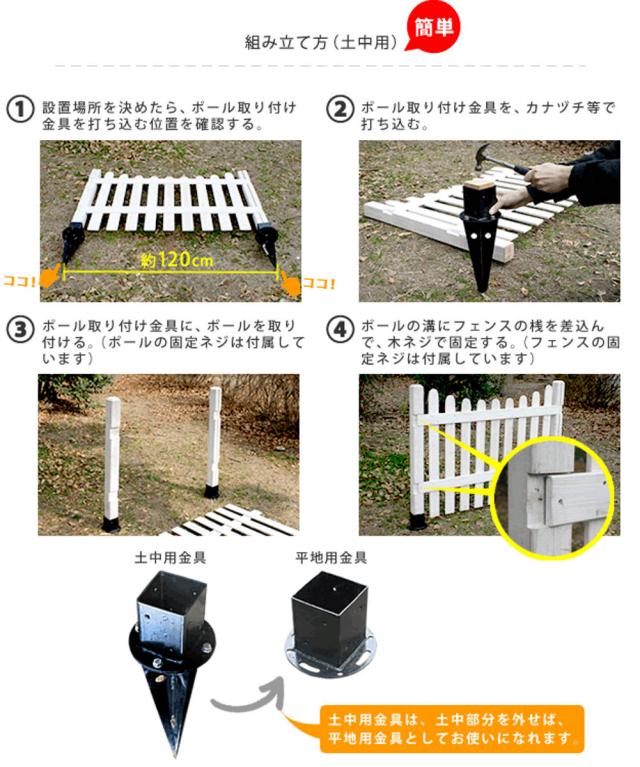 組み立て方（土中用）

簡単

① 設置場所を決めたら、ポール取り付け金具を打ち込む位置を確認する。

ココ!

約120cm

ココ!

② ポール取り付け金具を、カナヅチ等で打ち込む。

③ ポール取り付け金具に、ポールを取り付ける。（ポールの固定ネジは付属しています）

④ ポールの溝にフェンスの桟を差込んで、木ネジで固定する。（フェンスの固定ネジは付属しています）

土中用金具

平地用金具

土中用金具は、土中部分を外せば、平地用金具としてお使いになれます。