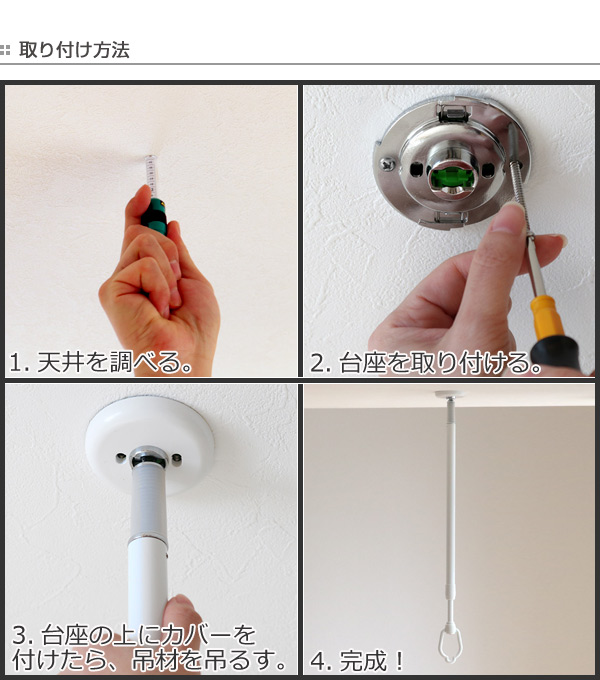 取り付け方法

1. 天井を調べる。

2. 台座を取り付ける。

3. 台座の上にカバーを付けたら、吊材を吊るす。

4. 完成！