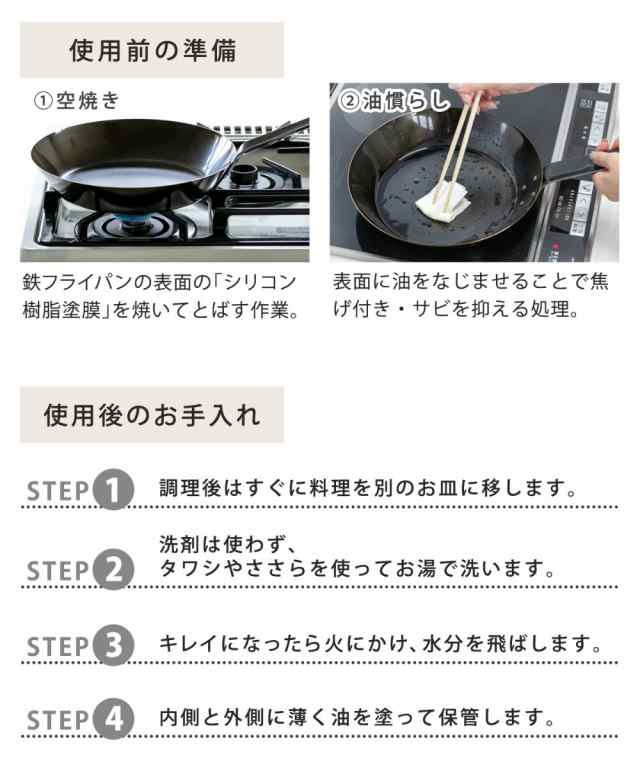 使用前の準備

①空焼き

鉄フライパンの表面の「シリコン樹脂塗膜」を焼いてとばす作業。

②油慣らし

表面に油をなじませることで焦げ付き・サビを抑える処理。

使用後のお手入れ

STEP 1 調理後はすぐに料理を別のお皿に移します。

STEP 2 洗剤は使わず、タワシやささらを使ってお湯で洗います。

STEP 3 キレイになったら火にかけ、水分を飛ばします。

STEP 4 内側と外側に薄く油を塗って保管します。