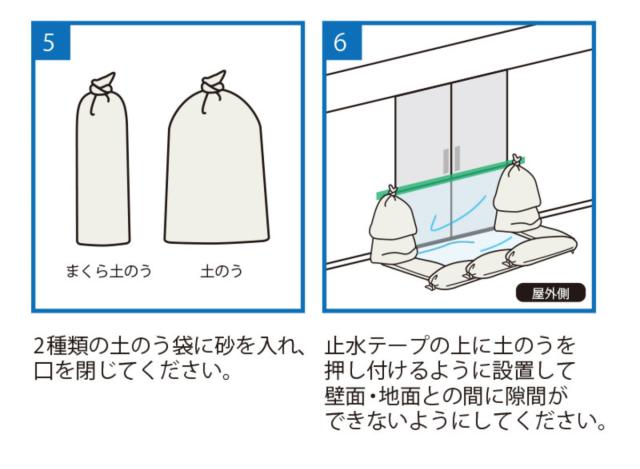 5

まくら土のう

土のう

2種類の土のう袋に砂を入れ、口を閉じてください。

6

屋外側

止水テープの上に土のうを押し付けるように設置して壁面・地面との間に隙間ができないようにしてください。