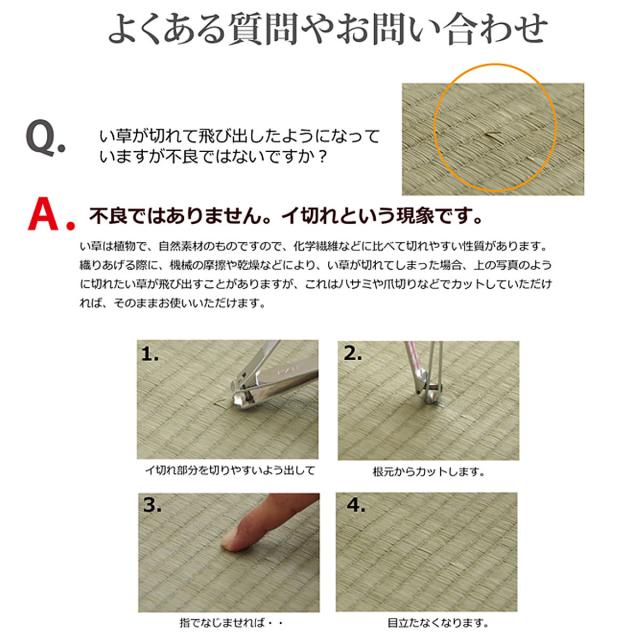 よくある質問やお問い合わせ

Q. い草が切れて飛び出したようになっていますが不良ではないですか？

A. 不良ではありません。イ切れという現象です。

い草は植物で、自然素材のものですので、化学繊維などに比べて切れやすい性質があります。織りあげる際に、機械の摩擦や乾燥などにより、い草が切れてしまった場合、上の写真のように切れたい草が飛び出すことがありますが、これはハサミや爪切りなどでカットしていただければ、そのままお使いいただけます。

1.
イ切れ部分を切りやすいよう出して

2.
根元からカットします。

3.
指でなじませれば・・

4.
目立たなくなります。