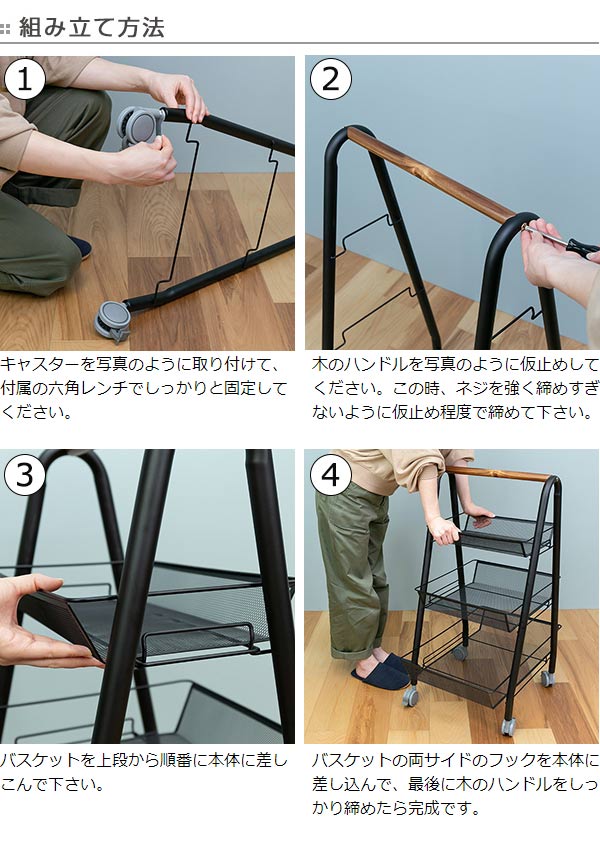 組み立て方法

1

キャスターを写真のように取り付けて、付属の六角レンチでしっかりと固定してください。

2

木のハンドルを写真のように仮止めしてください。この時、ネジを強く締めすぎないように仮止め程度で締めて下さい。

3

バスケットを上段から順番に本体に差しこんで下さい。

4

バスケットの両サイドのフックを本体に差し込んで、最後に木のハンドルをしっかり締めたら完成です。