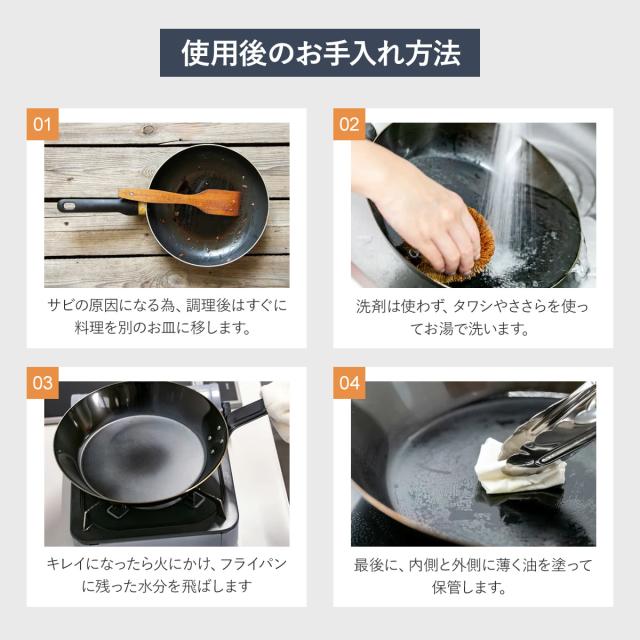 使用後のお手入れ方法

01

サビの原因になる為、調理後はすぐに料理を別のお皿に移します。

02

洗剤は使わず、タワシやささらを使ってお湯で洗います。

03

キレイになったら火にかけ、フライパンに残った水分を飛ばします

04

最後に、内側と外側に薄く油を塗って保管します。