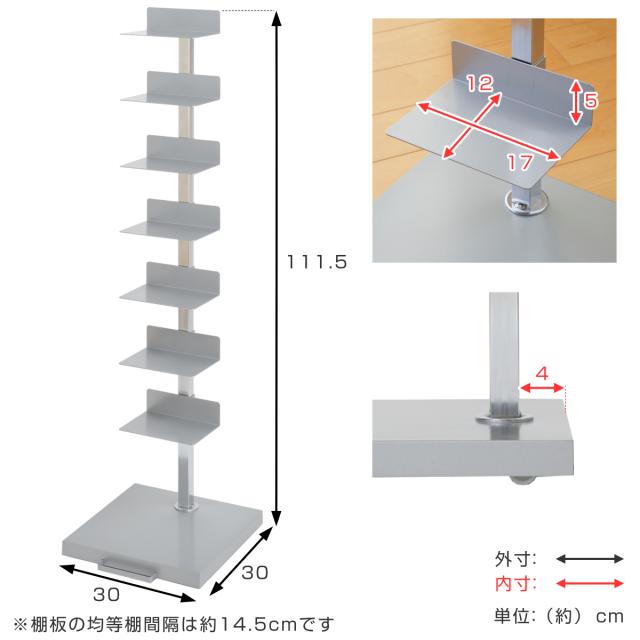 111.5

30

30

※棚板の均等棚間隔は約14.5cmです

12

5

17

4

外寸:

内寸:

単位:(約) cm