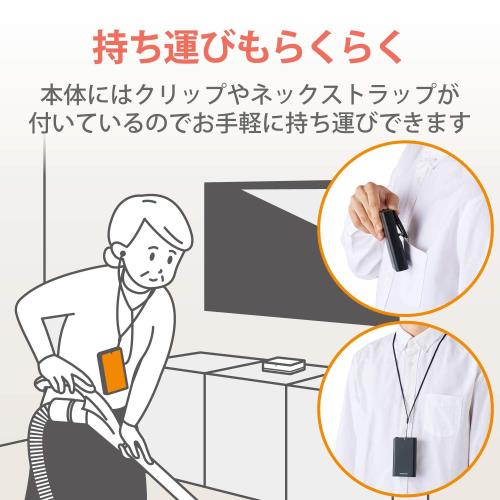 持ち運びもらくらく

本体にはクリップやネックストラップが付いているのでお手軽に持ち運びできます