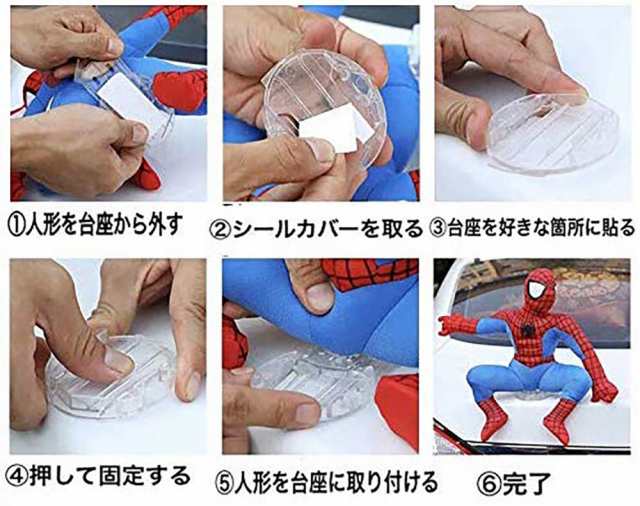 ①人形を台座から外す
②シールカバーを取る
③台座を好きな箇所に貼る
④押して固定する
⑤人形を台座に取り付ける
⑥完了