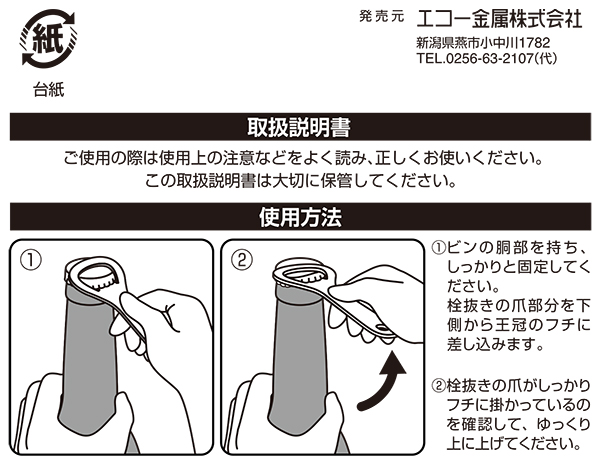 紙

台紙

発売元 エコー金属株式会社
新潟県燕市小中川1782
TEL.0256-63-2107(代)

取扱説明書

ご使用の際は使用上の注意などをよく読み、正しくお使いください。
この取扱説明書は大切に保管してください。

使用方法

①

②

①ビンの胴部を持ち、しっかりと固定してください。
栓抜きの爪部分を下側から王冠のフチに差し込みます。

②栓抜きの爪がしっかりフチに掛かっているのを確認して、ゆっくり上に上げてください。