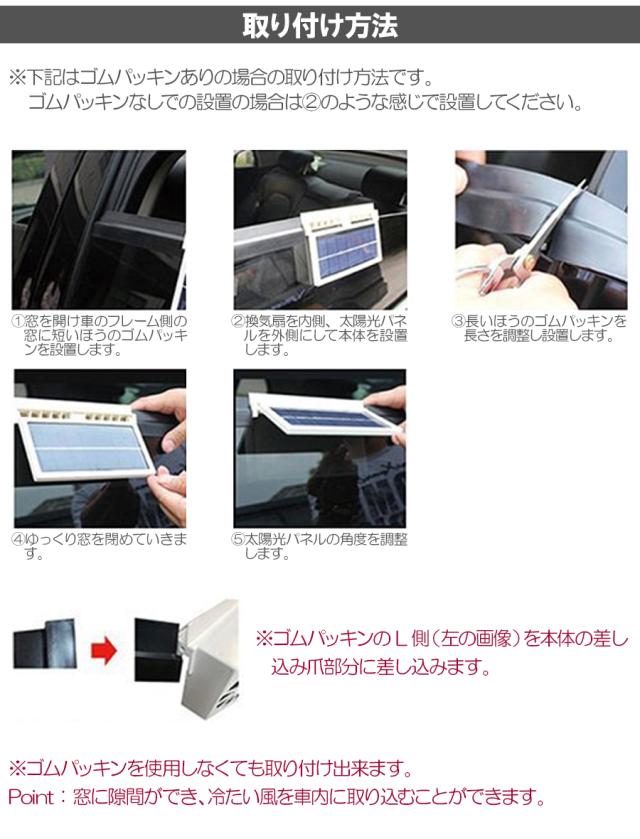 取り付け方法

※下記はゴムパッキンありの場合の取り付け方法です。
ゴムパッキンなしでの設置の場合は②のような感じで設置してください。

①窓を開け車のフレーム側の窓に短いほうのゴムパッキンを設置します。

②換気扇を内側、太陽光パネルを外側にして本体を設置します。

③長いほうのゴムパッキンを長さを調整し設置します。

④ゆっくり窓を閉めていきます。

⑤太陽光パネルの角度を調整します。

※ゴムパッキンのL側（左の画像）を本体の差し込み爪部分に差し込みます。

※ゴムパッキンを使用しなくても取り付け出来ます。
Point：窓に隙間ができ、冷たい風を車内に取り込むことができます。