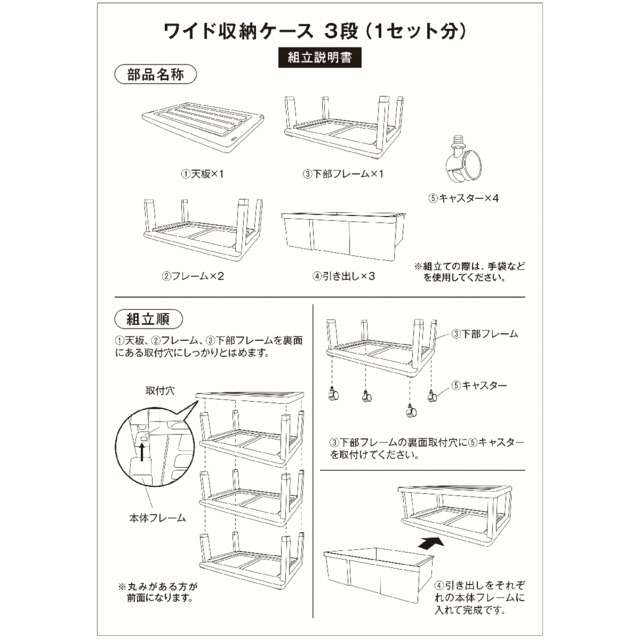 ワイド収納ケース 3段（1セット分）

組立説明書

部品名称

①天板×1

③下部フレーム×1

⑤キャスター×4

②フレーム×2

④引き出し×3

※組立ての際は、手袋などを使用してください。

組立順

①天板、②フレーム、③下部フレームを裏面にある取付穴にしっかりとはめます。

取付穴

本体フレーム

※丸みがある方が前面になります。

③下部フレーム

⑤キャスター

③下部フレームの裏面取付穴に⑤キャスターを取付けてください。

④引き出しをそれぞれの本体フレームに入れて完成です。