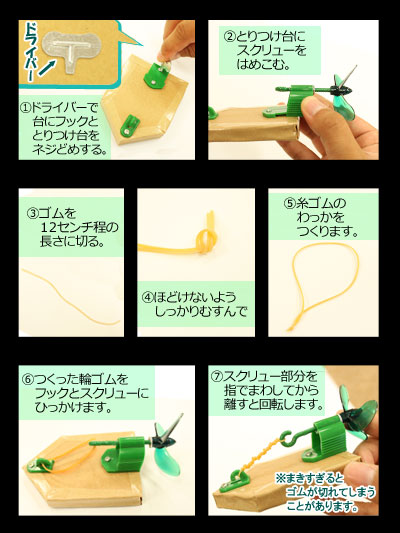 ドライバー

①ドライバーで台にフックととりつけ台をネジどめする。

②とりつけ台にスクリューをはめこむ。

③ゴムを12センチ程の長さに切る。

④ほどけないようしっかりむすんで

⑤糸ゴムのわっかをつくります。

⑥つくった輪ゴムをフックとスクリューにひっかけます。

⑦スクリュー部分を指でまわしてから離すと回転します。

※まきすぎるとゴムが切れてしまうことがあります。